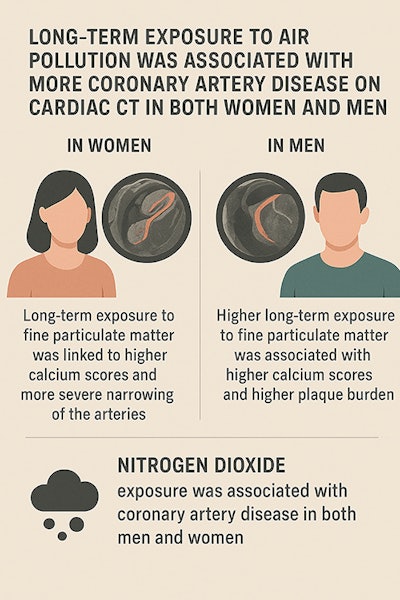 LONG-TERM EXPOSURE TO AIR POLLUTION WAS ASSOCIATED WITH MORE CORONARY ARTERY DISEASE ON CARDIAC CT IN BOTH WOMEN AND MEN

IN WOMEN

Long-term exposure to fine particulate matter was linked to higher calcium scores and more severe narrowing of the arteries

IN MEN

Higher long-term exposure to fine particulate matter was associated with higher calcium scores and higher plaque burden

NITROGEN DIOXIDE

exposure was associated with coronary artery disease in both men and women