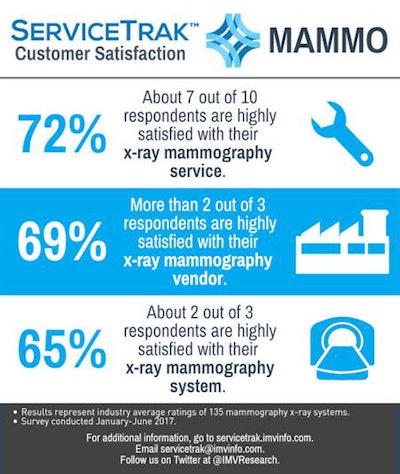 SERVICETRAK™
Customer Satisfaction

MAMMO

72%

About 7 out of 10 respondents are highly satisfied with their x-ray mammography service.

69%

More than 2 out of 3 respondents are highly satisfied with their x-ray mammography vendor.

65%

About 2 out of 3 respondents are highly satisfied with their x-ray mammography system.

• Results represent industry average ratings of 135 mammography x-ray systems.
• Survey conducted January-June 2017.

For additional information, go to servicetrak.imvinfo.com.
Email servicetrak@imvinfo.com.
Follow us on Twitter at @IMVResearch.