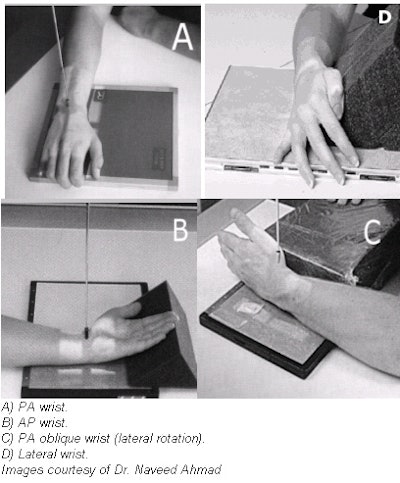 A

D

B

C

A) PA wrist.
B) AP wrist.
C) PA oblique wrist (lateral rotation).
D) Lateral wrist.
Images courtesy of Dr. Naveed Ahmad