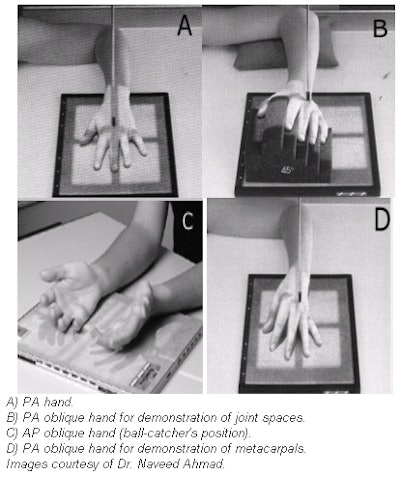 A

B

45°

C

D

A) PA hand.
B) PA oblique hand for demonstration of joint spaces.
C) AP oblique hand (ball-catcher's position).
D) PA oblique hand for demonstration of metacarpals.
Images courtesy of Dr. Naveed Ahmad.