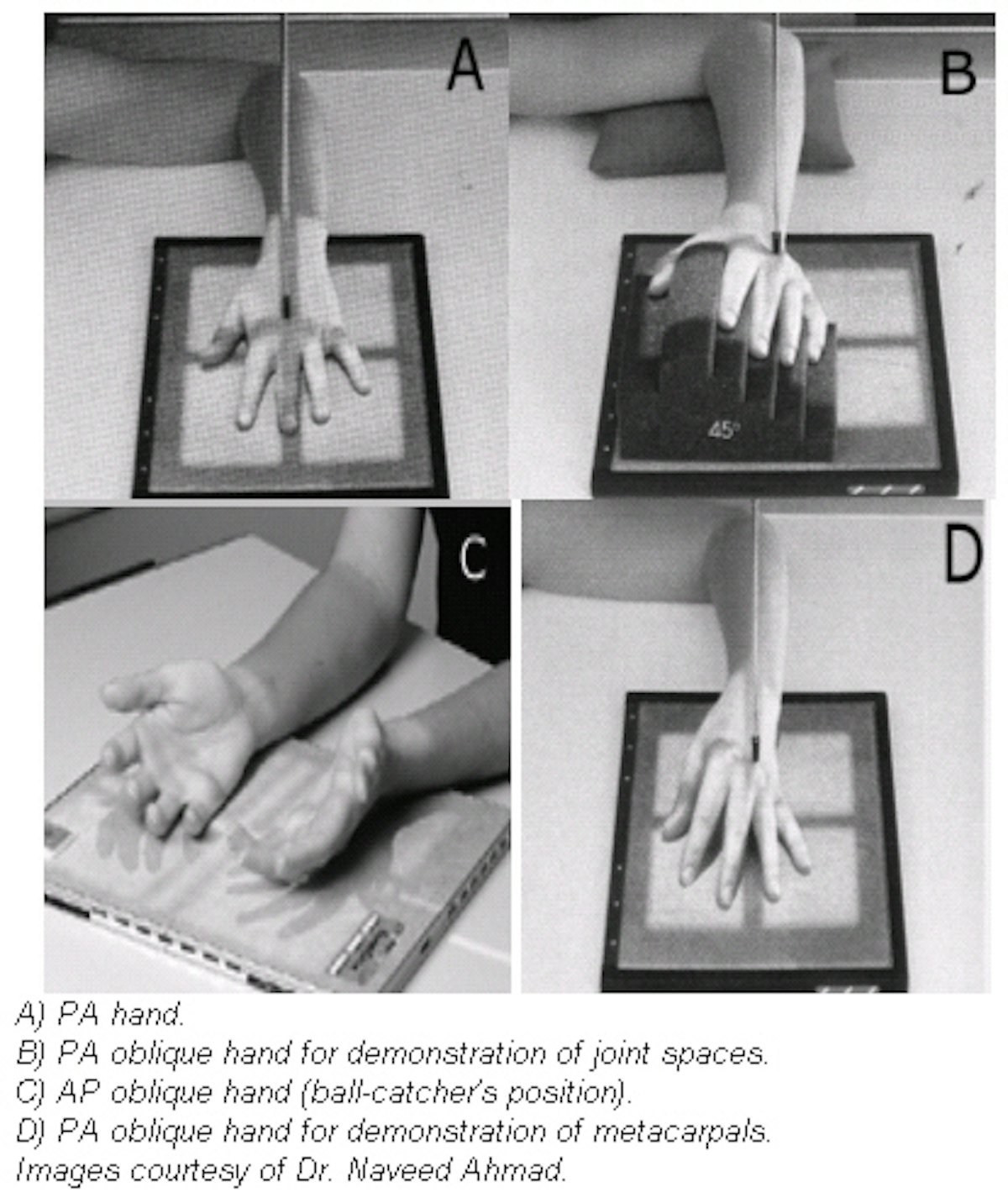 A

B

45°

C

D

A) PA hand.
B) PA oblique hand for demonstration of joint spaces.
C) AP oblique hand (ball-catcher's position).
D) PA oblique hand for demonstration of metacarpals.
Images courtesy of Dr. Naveed Ahmad.