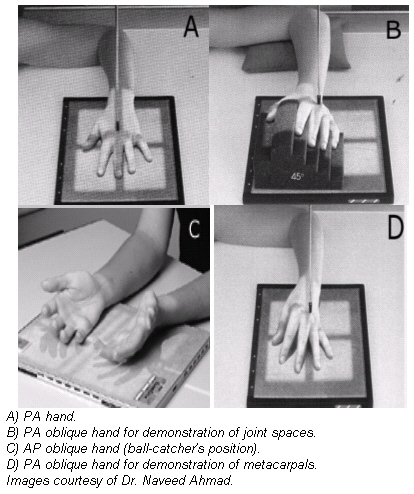 A

B

45°

C

D

A) PA hand.
B) PA oblique hand for demonstration of joint spaces.
C) AP oblique hand (ball-catcher's position).
D) PA oblique hand for demonstration of metacarpals.
Images courtesy of Dr. Naveed Ahmad.