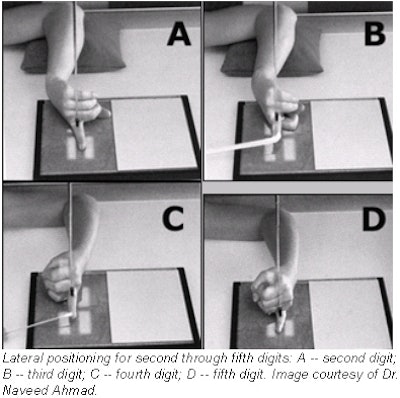 A

B

C

D

Lateral positioning for second through fifth digits: A -- second digit; B -- third digit; C -- fourth digit; D -- fifth digit. Image courtesy of Dr. Naveed Ahmad.