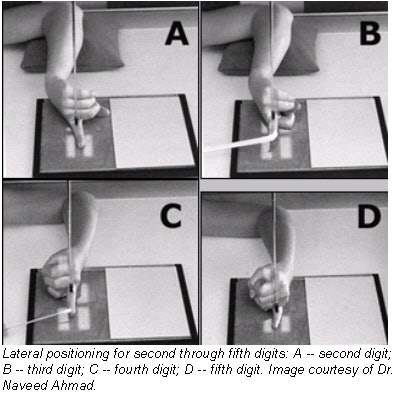 A

B

C

D

Lateral positioning for second through fifth digits: A -- second digit; B -- third digit; C -- fourth digit; D -- fifth digit. Image courtesy of Dr. Naveed Ahmad.