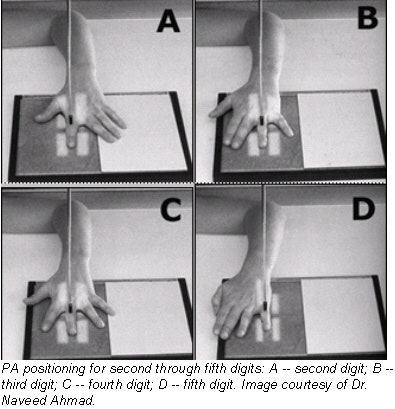 A

B

C

D

PA positioning for second through fifth digits: A -- second digit; B -- third digit; C -- fourth digit; D -- fifth digit. Image courtesy of Dr. Naveed Ahmad.