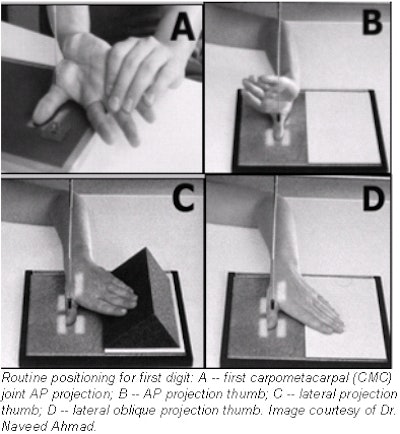 A

B

C

D

Routine positioning for first digit: A -- first carpometacarpal (CMC) joint AP projection; B -- AP projection thumb; C -- lateral projection thumb; D -- lateral oblique projection thumb. Image courtesy of Dr. Naveed Ahmad.