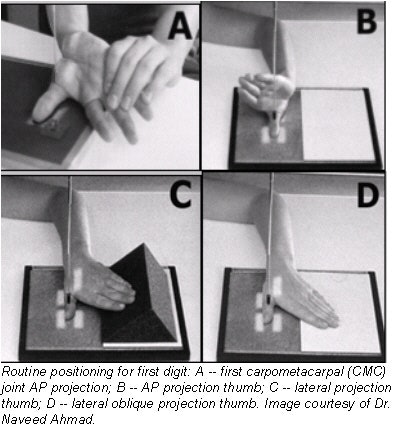 A

B

C

D

Routine positioning for first digit: A -- first carpometacarpal (CMC) joint AP projection; B -- AP projection thumb; C -- lateral projection thumb; D -- lateral oblique projection thumb. Image courtesy of Dr. Naveed Ahmad.