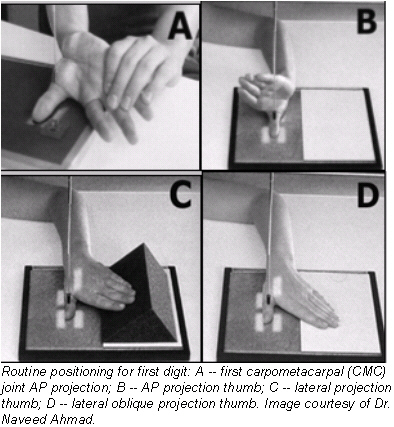 A

B

C

D

Routine positioning for first digit: A -- first carpometacarpal (CMC) joint AP projection; B -- AP projection thumb; C -- lateral projection thumb; D -- lateral oblique projection thumb. Image courtesy of Dr. Naveed Ahmad.